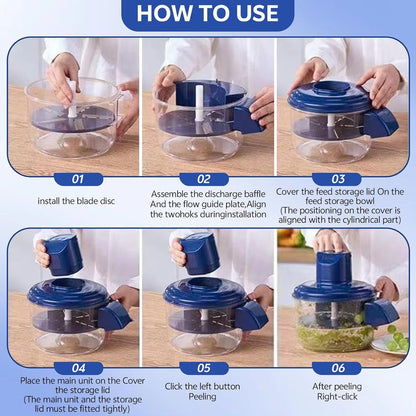 HOW TO USE

01

install the blade disc

02

Assemble the discharge baffle And the flow guide plate,Align the twohoks duringinstallation

03

Cover the feed storage lid On the feed storage bowl (The positioning on the cover is aligned with the cylindrical part)

04

Place the main unit on the Cover the storage lid (The main unit and the storage lid must be fitted tightly)

05

Click the left button Peeling

06

After peeling Right-click